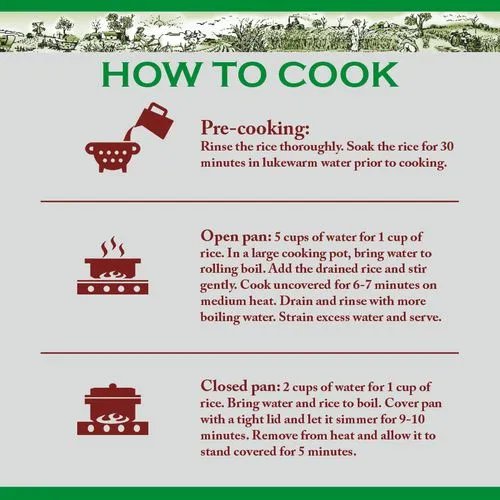 HOW TO COOK

Pre-cooking:
Rinse the rice thoroughly. Soak the rice for 30 minutes in lukewarm water prior to cooking.

Open pan: 5 cups of water for 1 cup of rice. In a large cooking pot, bring water to rolling boil. Add the drained rice and stir gently. Cook uncovered for 6-7 minutes on medium heat. Drain and rinse with more boiling water. Strain excess water and serve.

Closed pan: 2 cups of water for 1 cup of rice. Bring water and rice to boil. Cover pan with a tight lid and let it simmer for 9-10 minutes. Remove from heat and allow it to stand covered for 5 minutes.